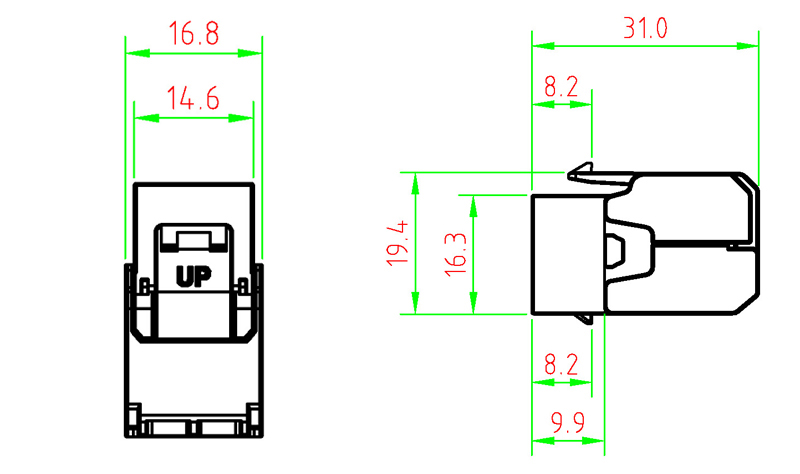 16.8
14.6
UP
31.0
8.2
19.4
16.3
8.2
9.9